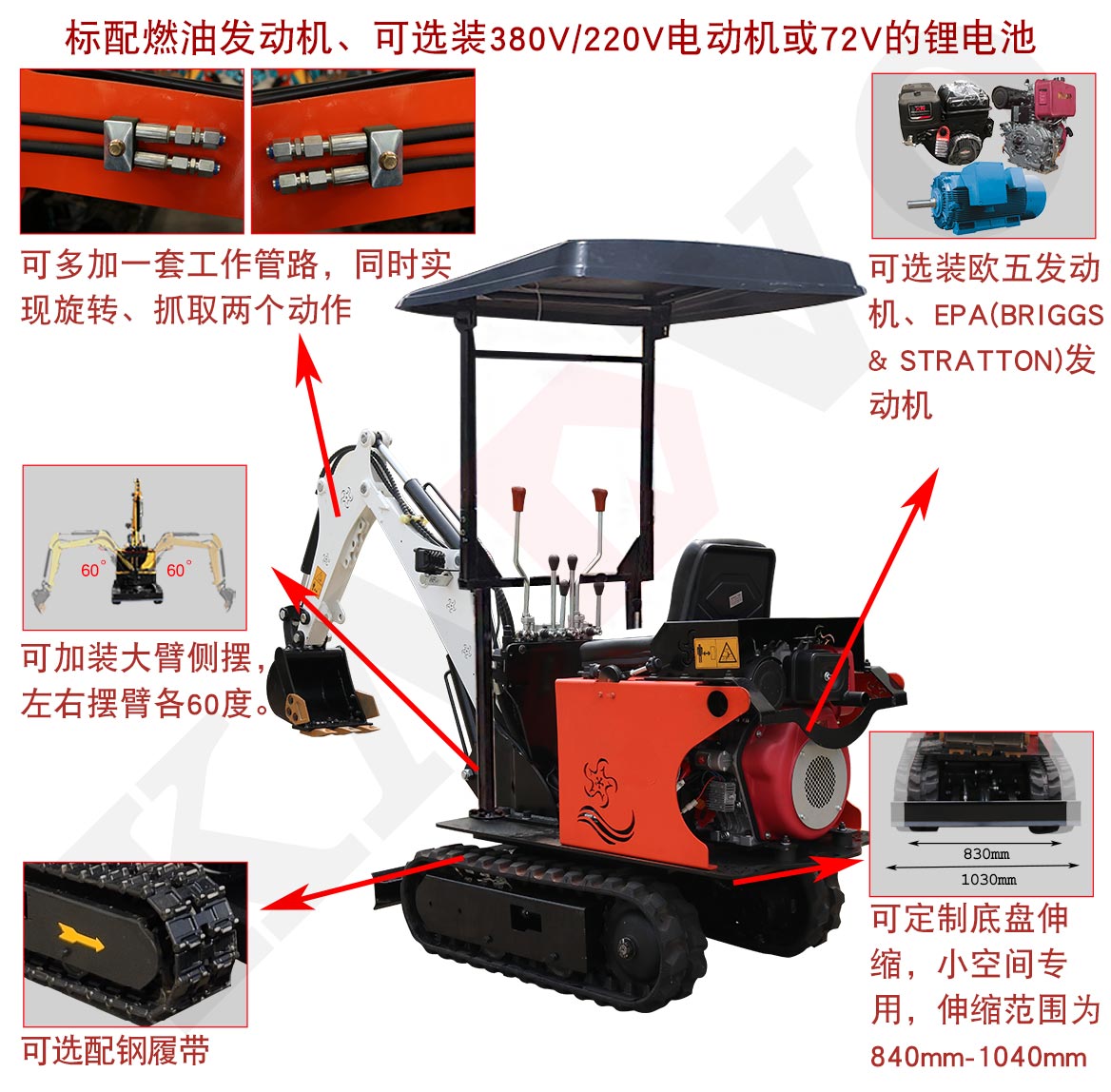 标配燃油发动机、可选装380V/220V电动机或72V的锂电池

可多加一套工作管路，同时实现旋转、抓取两个动作

可选装欧五发动机、EPA(BRIGGS & STRATTON)发动机

60°

60°

可加装大臂侧摆，左右摆臂各60度。

830mm

1030mm

可定制底盘伸缩，小空间专用，伸缩范围为840mm-1040mm

可选配钢履带