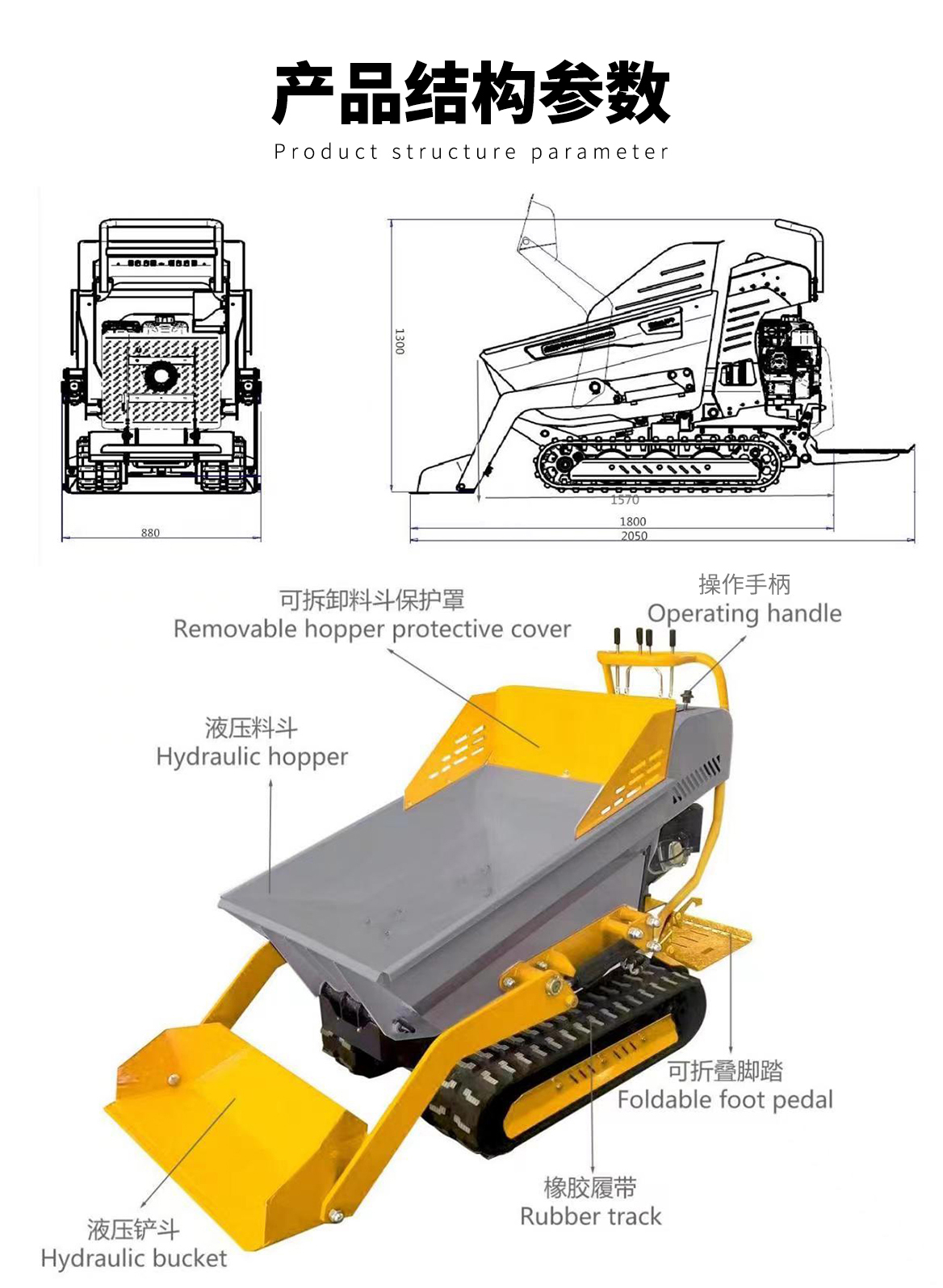 产品结构参数

Product structure parameter

880

1300

1570

1800

2050

可拆卸料斗保护罩
Removable hopper protective cover

操作手柄
Operating handle

液压料斗
Hydraulic hopper

可折叠脚踏
Foldable foot pedal

橡胶履带
Rubber track

液压铲斗
Hydraulic bucket